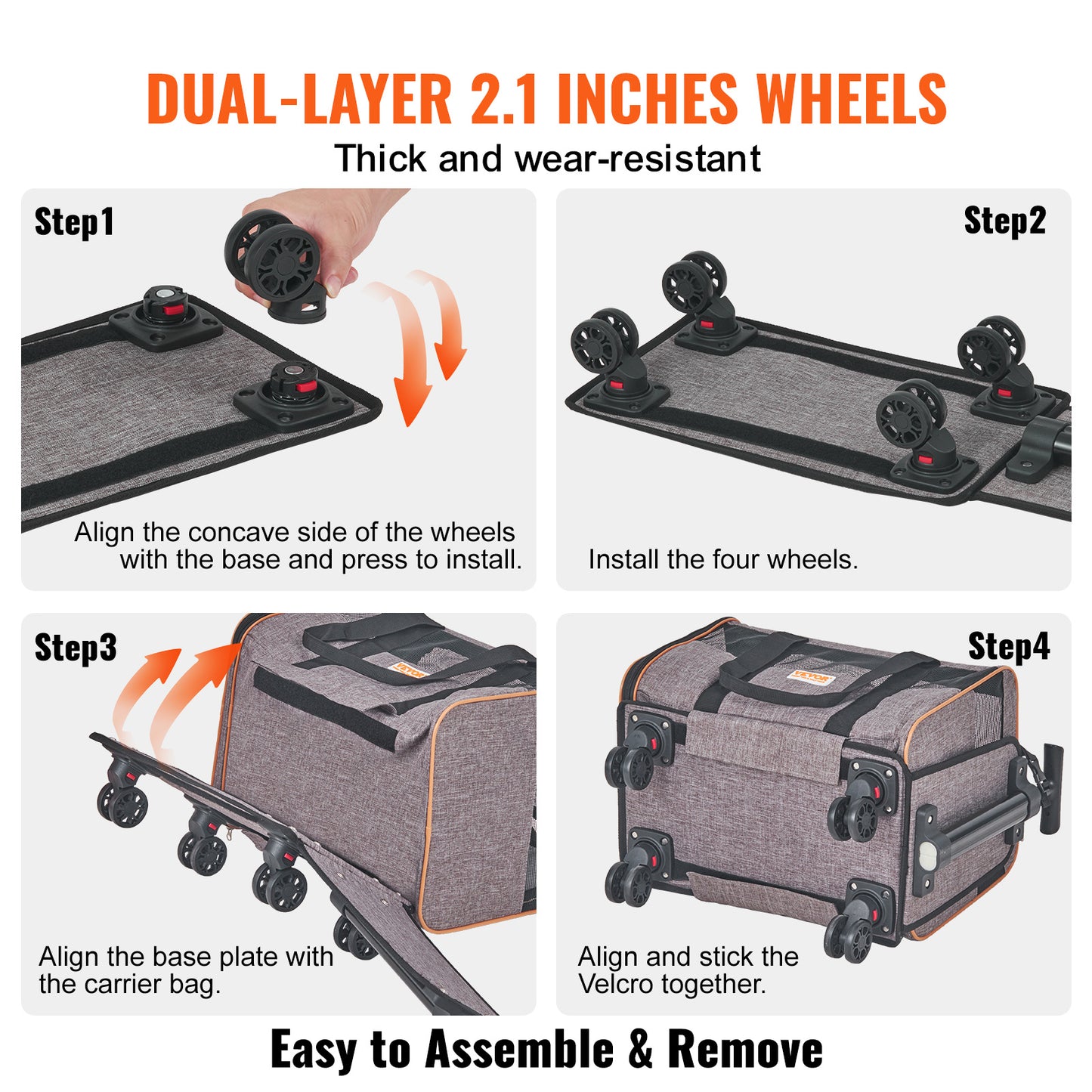 DUAL-LAYER 2.1 INCHES WHEELS
Thick and wear-resistant

Step1

Align the concave side of the wheels with the base and press to install.

Step2

Install the four wheels.

Step3

VEVOR

Align the base plate with the carrier bag.

Step4

VEVOR

Align and stick the Velcro together.

Easy to Assemble & Remove